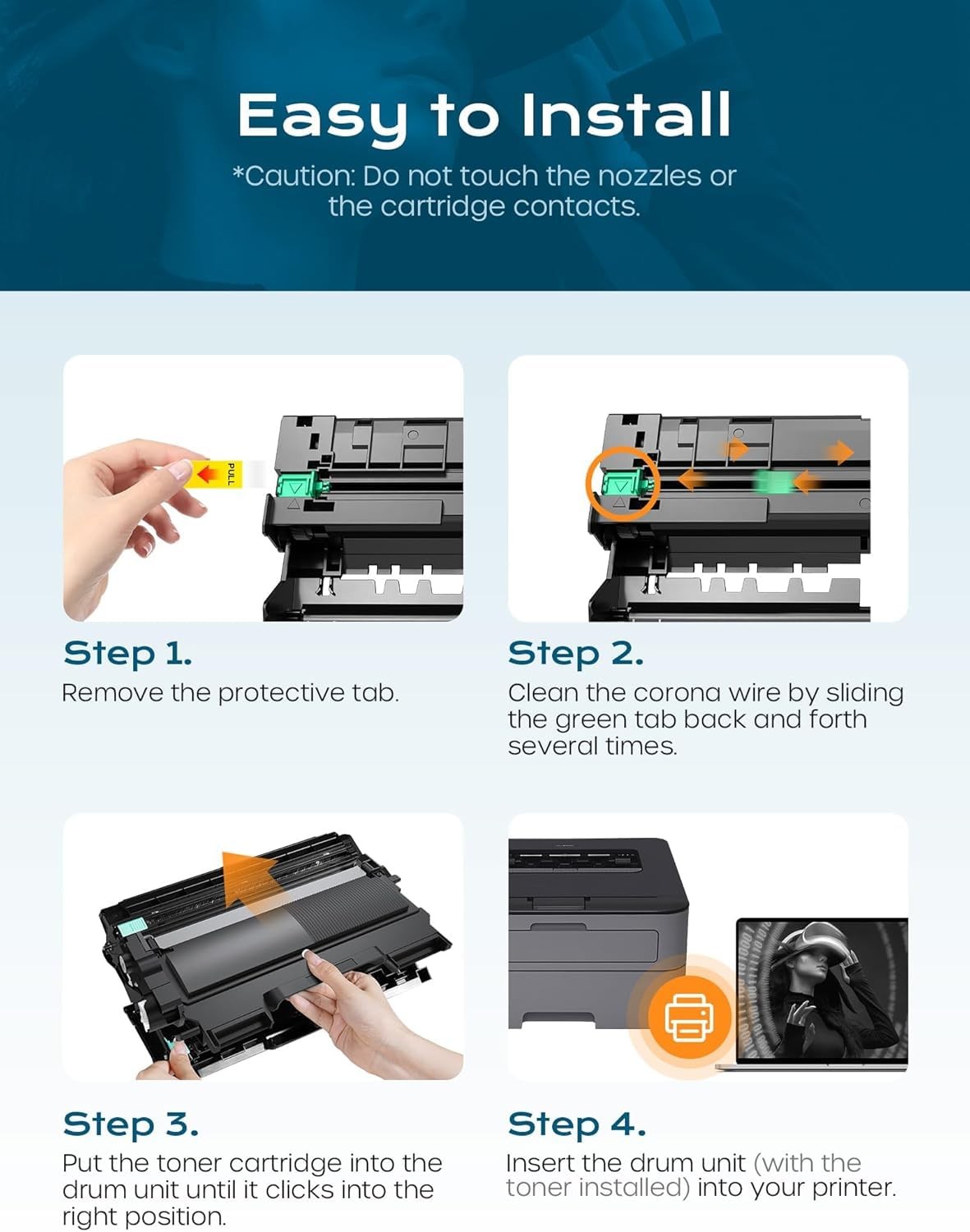 Easy to Install

*Caution: Do not touch the nozzles or the cartridge contacts.

PULL

Step 1.

Remove the protective tab.

Step 2.

Clean the corona wire by sliding the green tab back and forth several times.

Step 3.

Put the toner cartridge into the drum unit until it clicks into the right position.

Step 4.

Insert the drum unit (with the toner installed) into your printer.