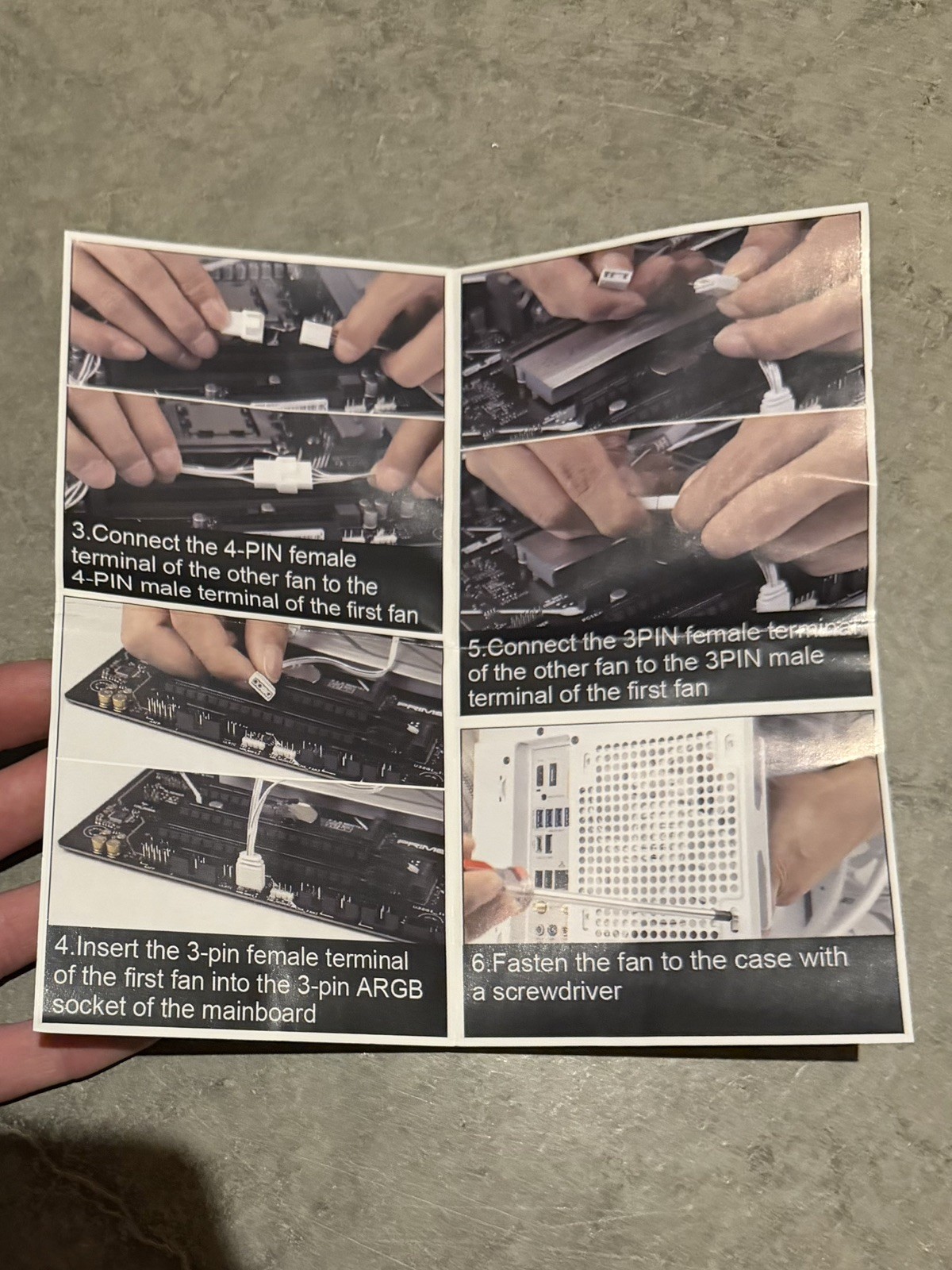 3.Connect the 4-PIN female terminal of the other fan to the 4-PIN male terminal of the first fan

4.Insert the 3-pin female terminal of the first fan into the 3-pin ARGB socket of the mainboard

5.Connect the 3PIN female terminal of the other fan to the 3PIN male terminal of the first fan

6.Fasten the fan to the case with a screwdriver