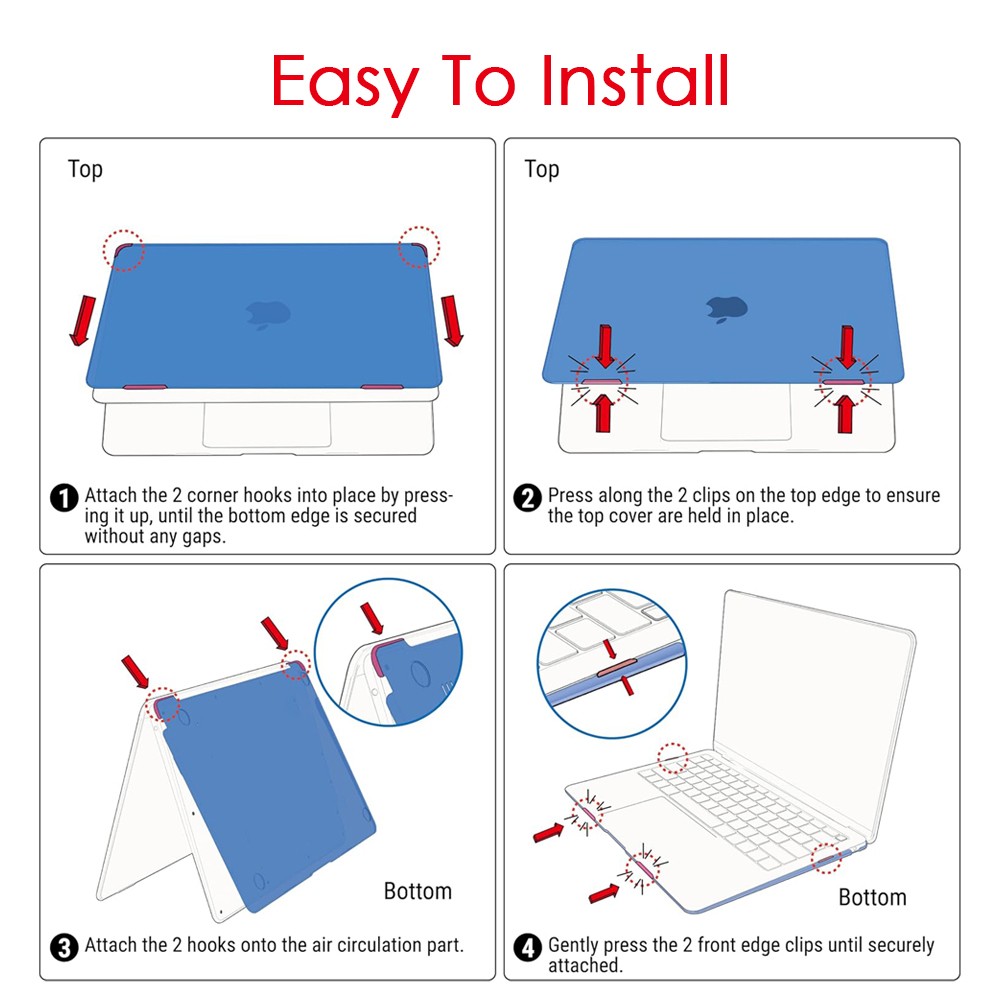 Easy To Install

Top

1 Attach the 2 corner hooks into place by pressing it up, until the bottom edge is secured without any gaps.

Top

2 Press along the 2 clips on the top edge to ensure the top cover are held in place.

Bottom

3 Attach the 2 hooks onto the air circulation part.

Bottom

4 Gently press the 2 front edge clips until securely attached.