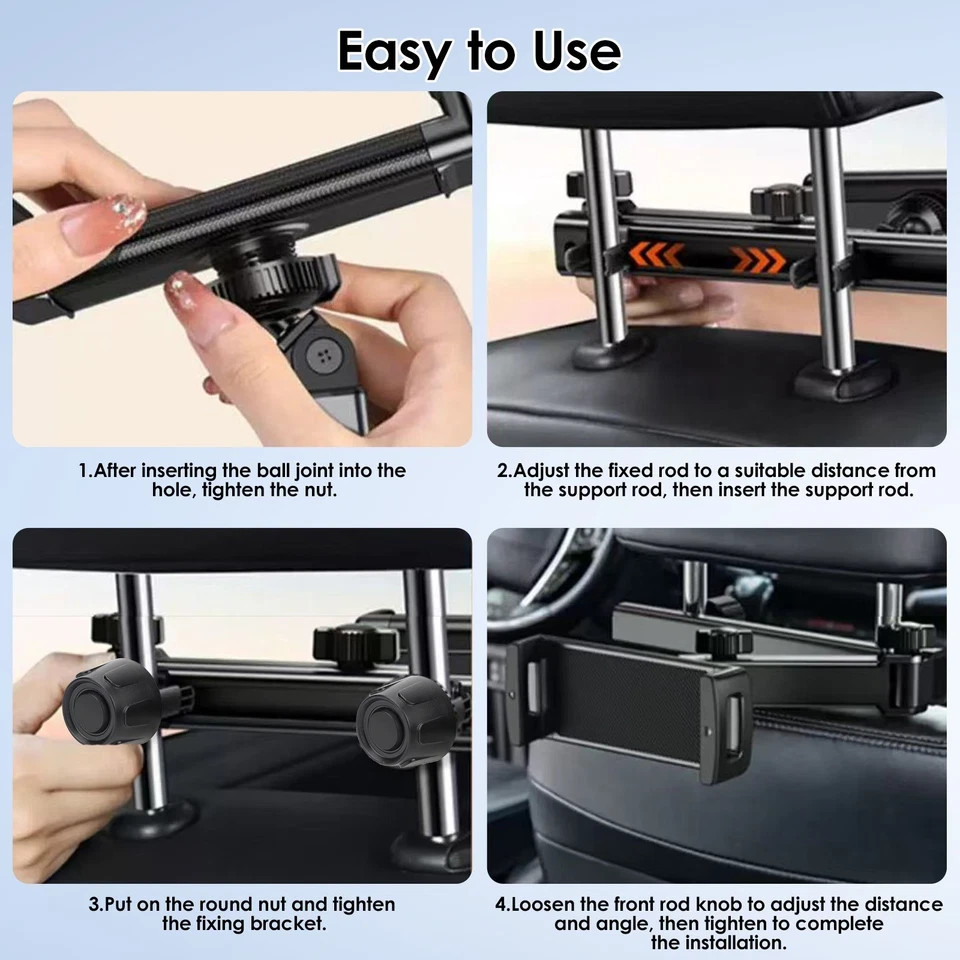 Easy to Use

1.After inserting the ball joint into the hole, tighten the nut.

2.Adjust the fixed rod to a suitable distance from the support rod, then insert the support rod.

3.Put on the round nut and tighten the fixing bracket.

4.Loosen the front rod knob to adjust the distance and angle, then tighten to complete the installation.