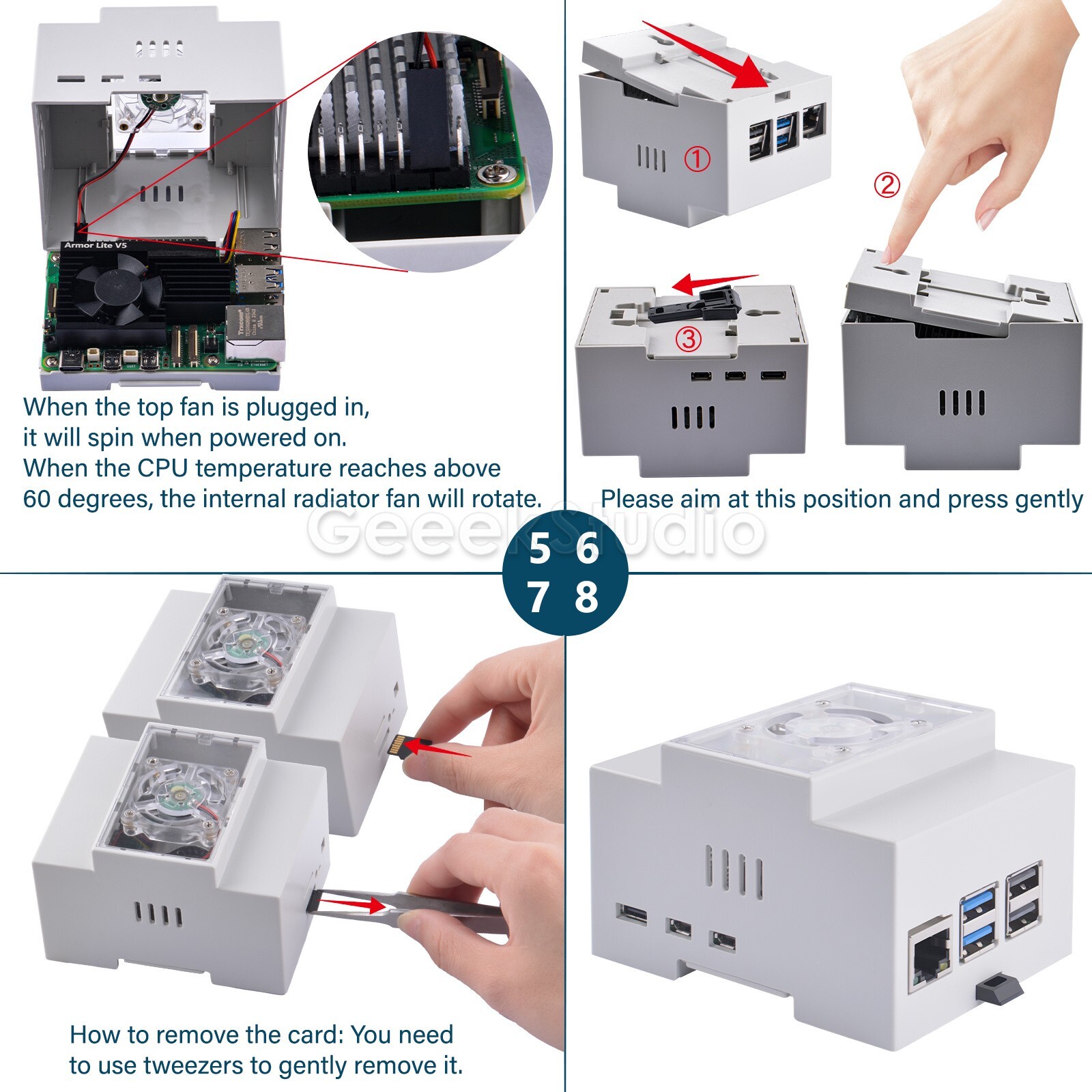 Armor Lite V5

When the top fan is plugged in, it will spin when powered on. When the CPU temperature reaches above 60 degrees, the internal radiator fan will rotate.

①

②

③

Please aim at this position and press gently

GeeekStudio

5 6
7 8

How to remove the card: You need to use tweezers to gently remove it.