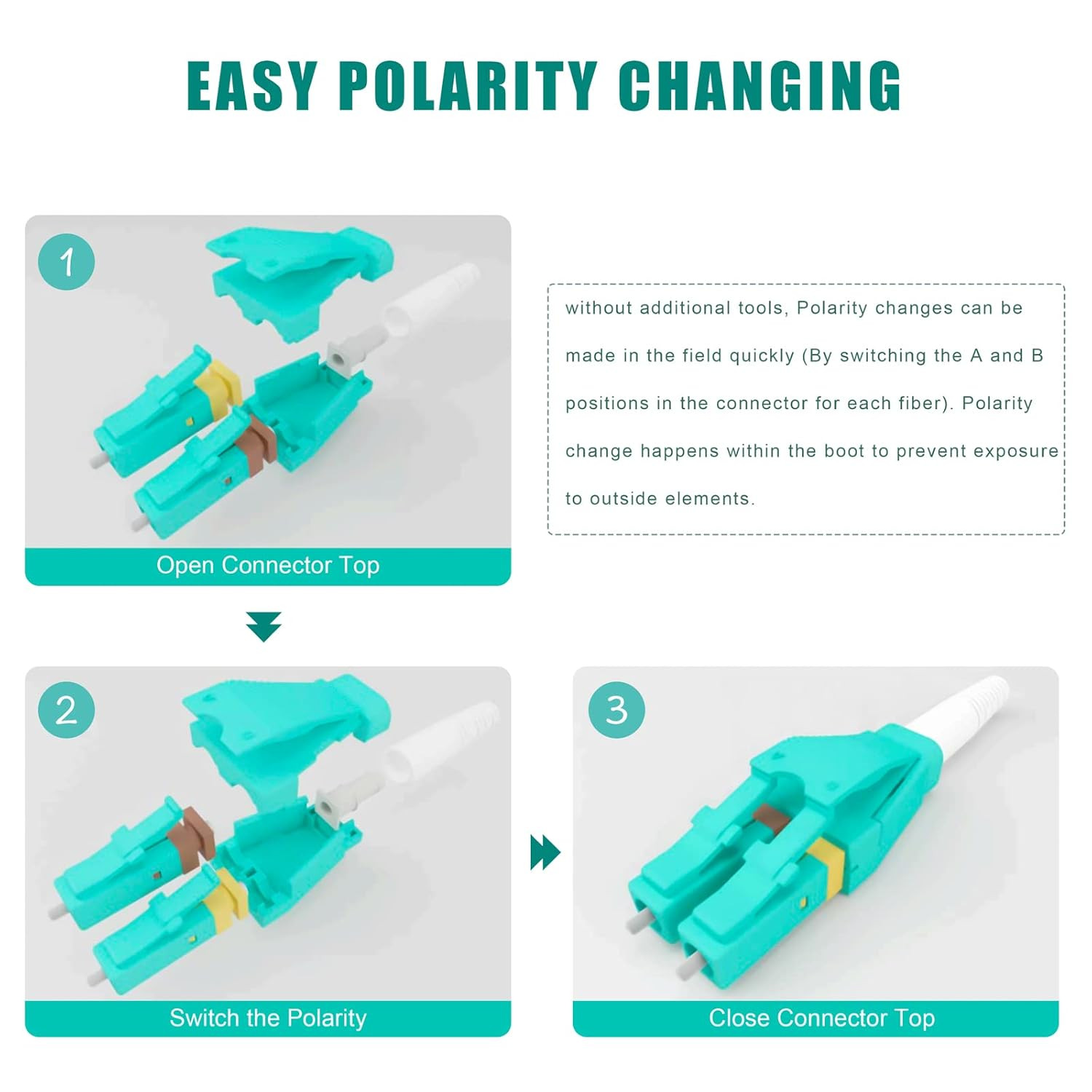 EASY POLARITY CHANGING

1

Open Connector Top

without additional tools, Polarity changes can be made in the field quickly (By switching the A and B positions in the connector for each fiber). Polarity change happens within the boot to prevent exposure to outside elements.

2

Switch the Polarity

3

Close Connector Top