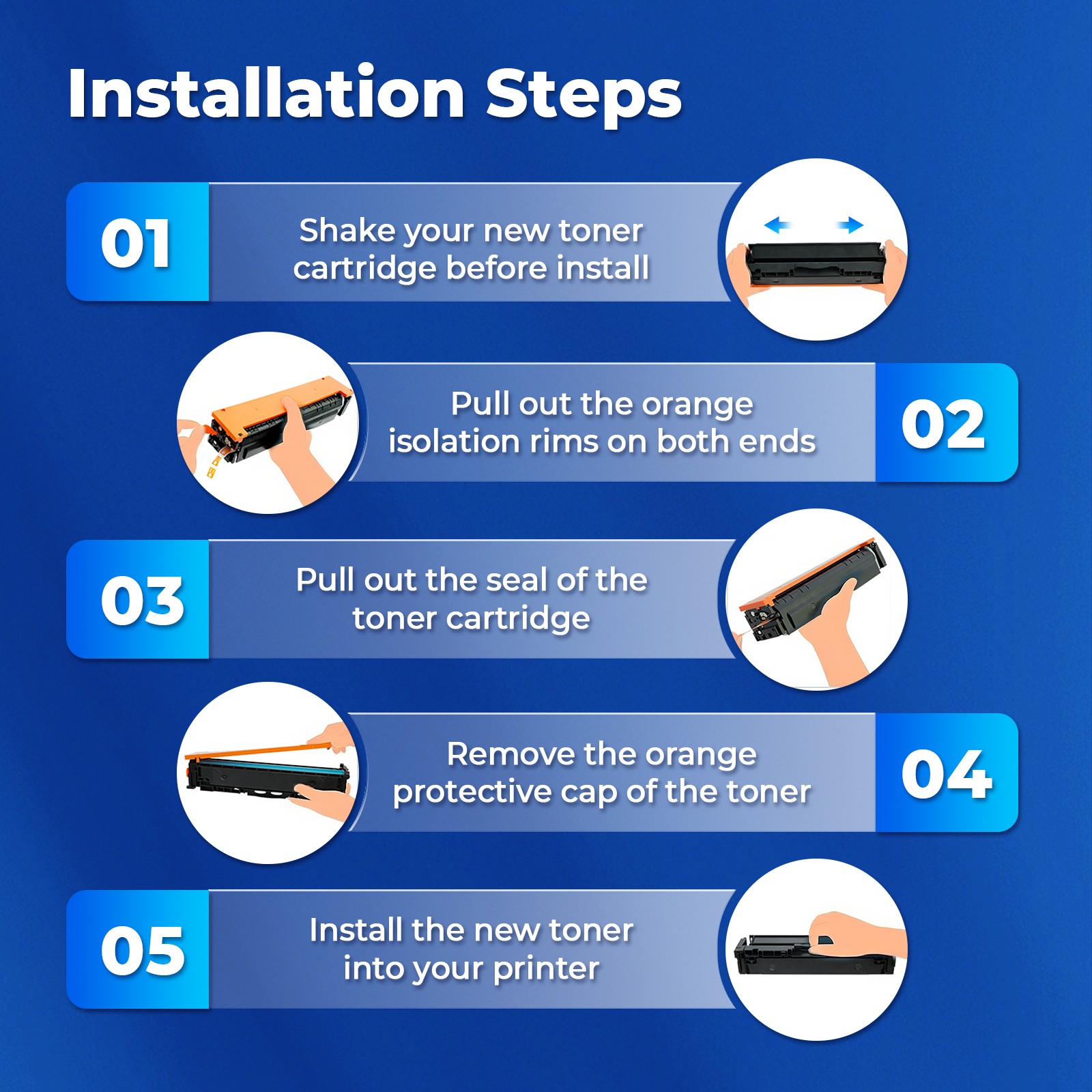 Installation Steps

01

Shake your new toner cartridge before install

Pull out the orange isolation rims on both ends

02

03

Pull out the seal of the toner cartridge

Remove the orange protective cap of the toner

04

05

Install the new toner into your printer