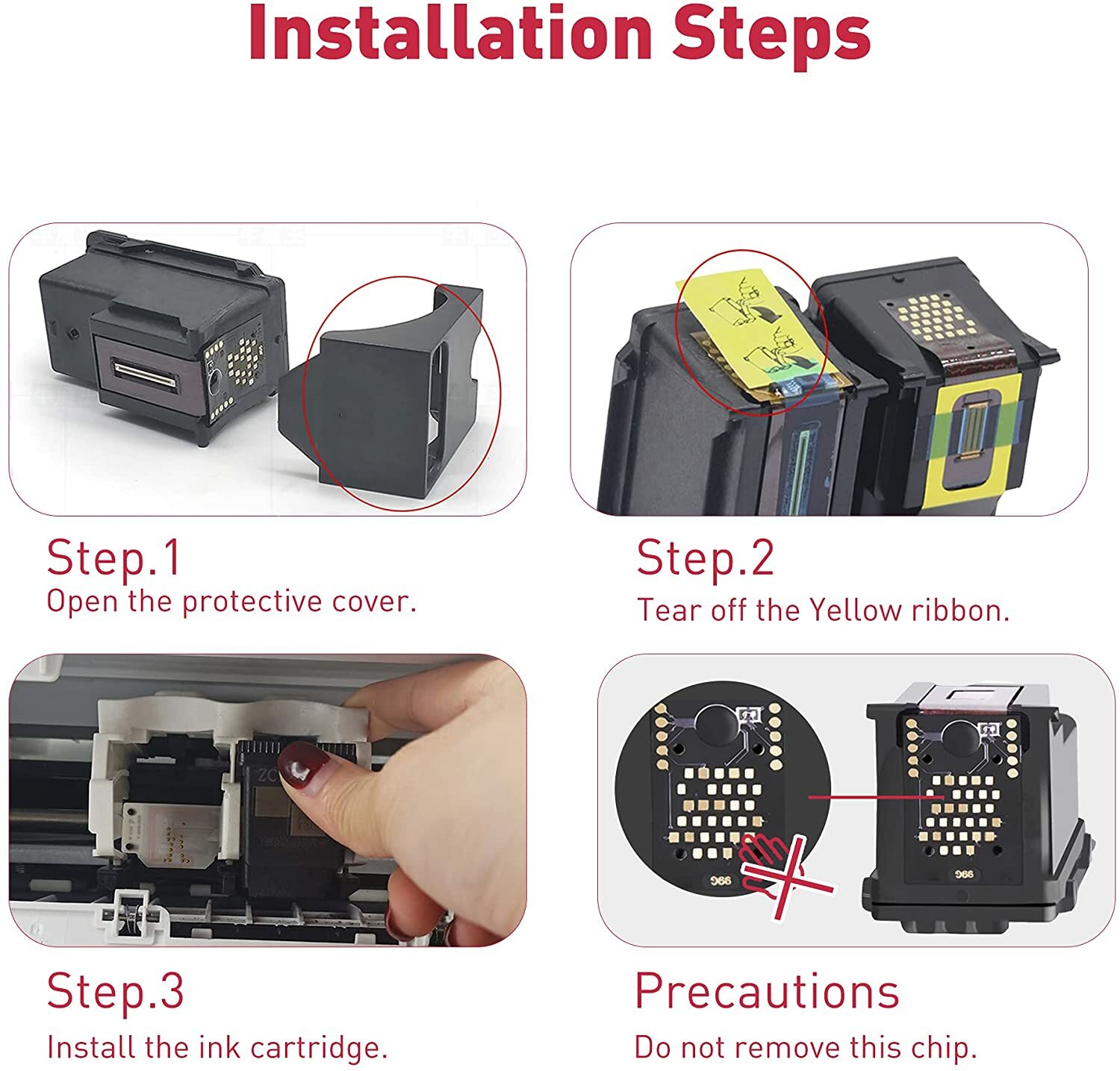 Installation Steps

Step.1
Open the protective cover.

Step.2
Tear off the Yellow ribbon.

Step.3
Install the ink cartridge.

Precautions
Do not remove this chip.