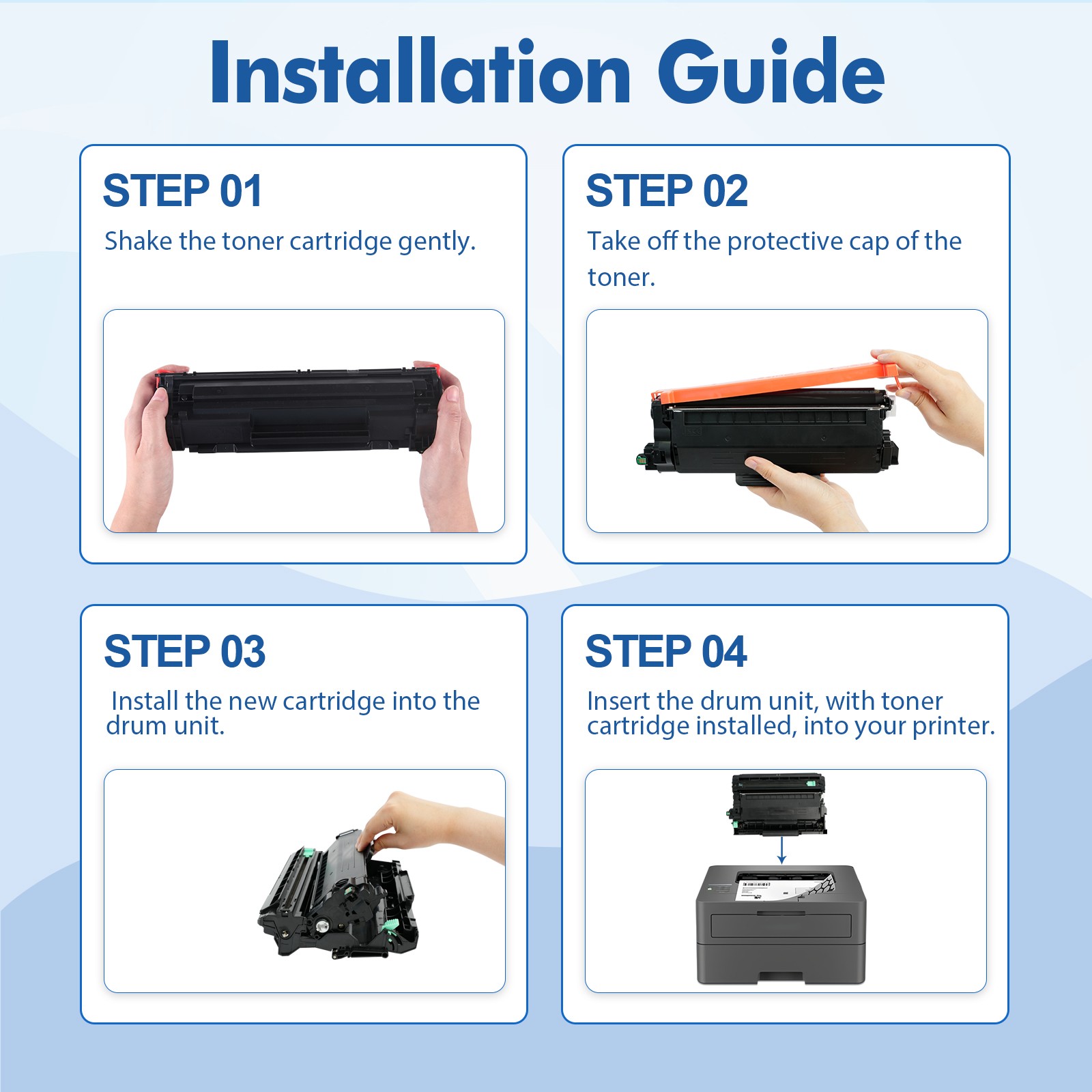 Installation Guide

STEP 01

Shake the toner cartridge gently.

STEP 02

Take off the protective cap of the toner.

STEP 03

Install the new cartridge into the drum unit.

STEP 04

Insert the drum unit, with toner cartridge installed, into your printer.