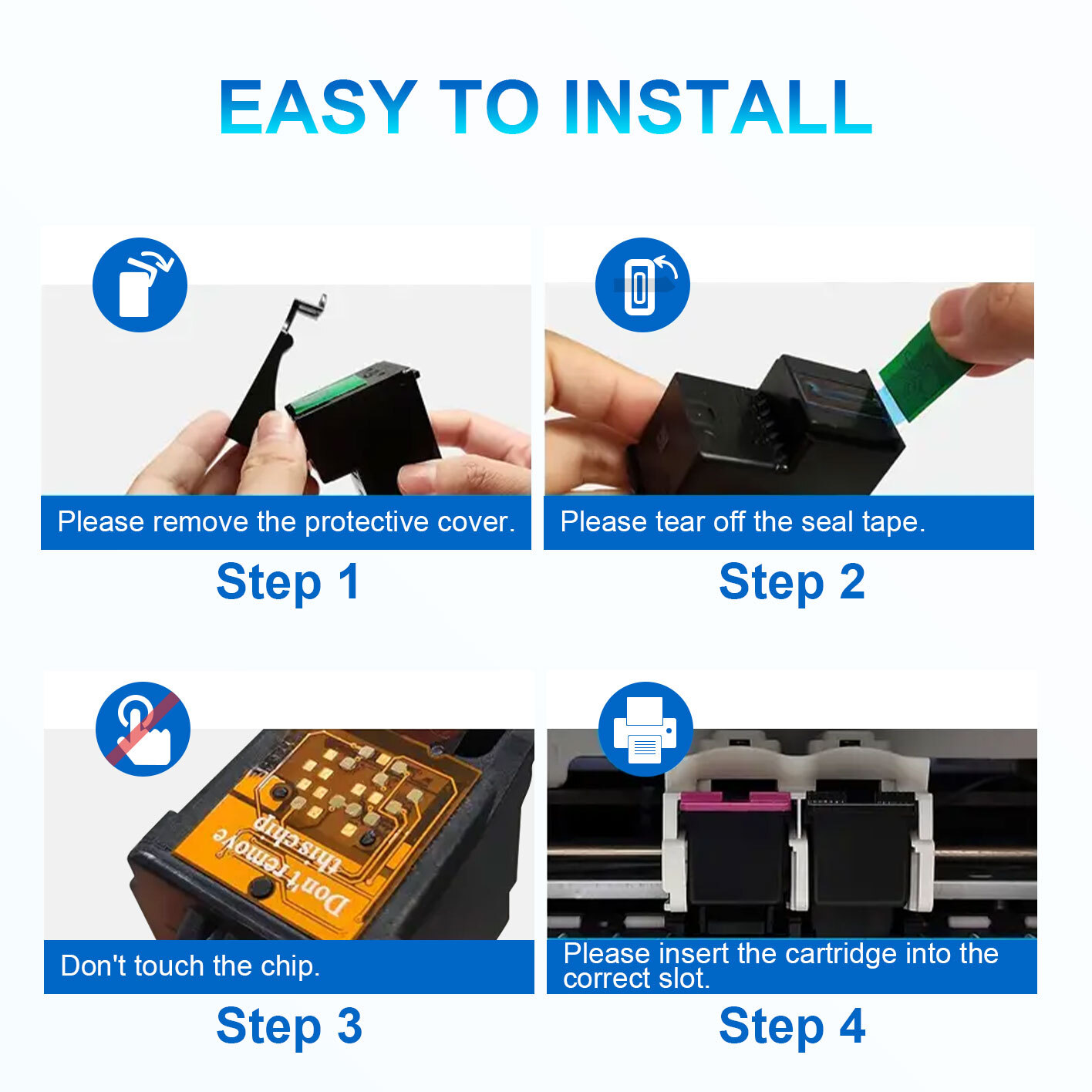 EASY TO INSTALL

Please remove the protective cover.

Step 1

Please tear off the seal tape.

Step 2

Don't remove this chip

Don't touch the chip.

Step 3

Please insert the cartridge into the correct slot.

Step 4