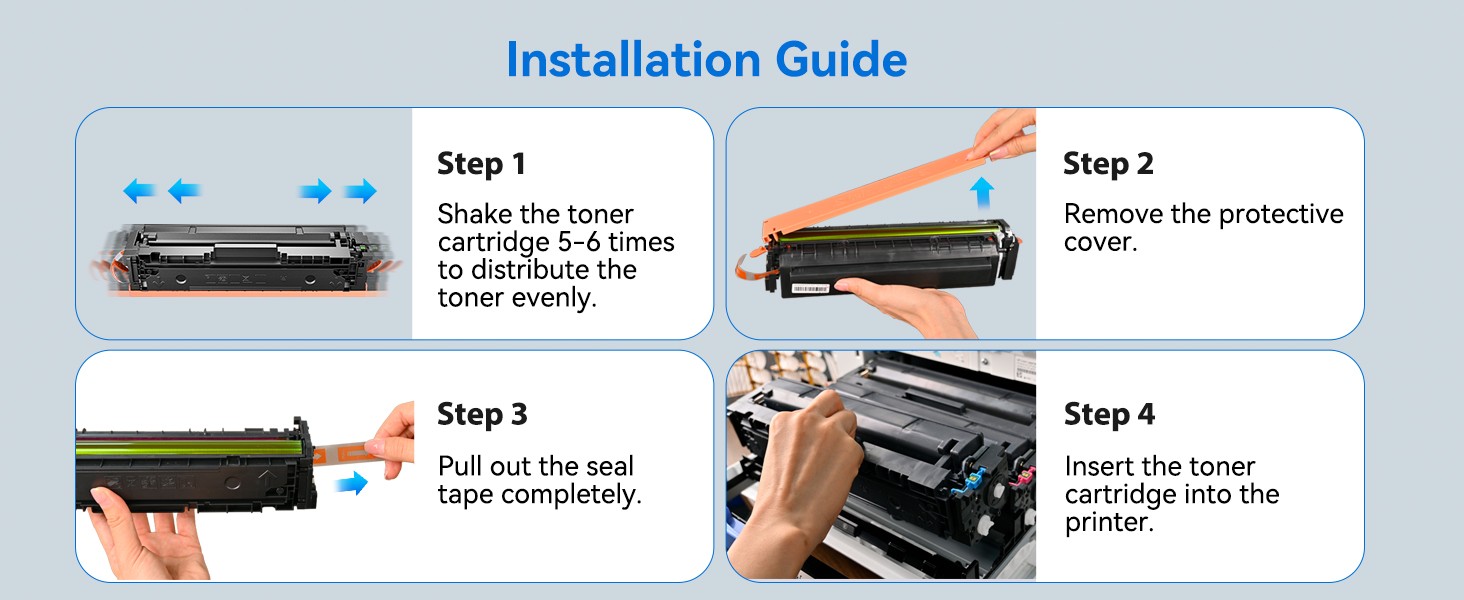 Installation Guide

Step 1

Shake the toner cartridge 5-6 times to distribute the toner evenly.

Step 2

Remove the protective cover.

Step 3

Pull out the seal tape completely.

Step 4

Insert the toner cartridge into the printer.