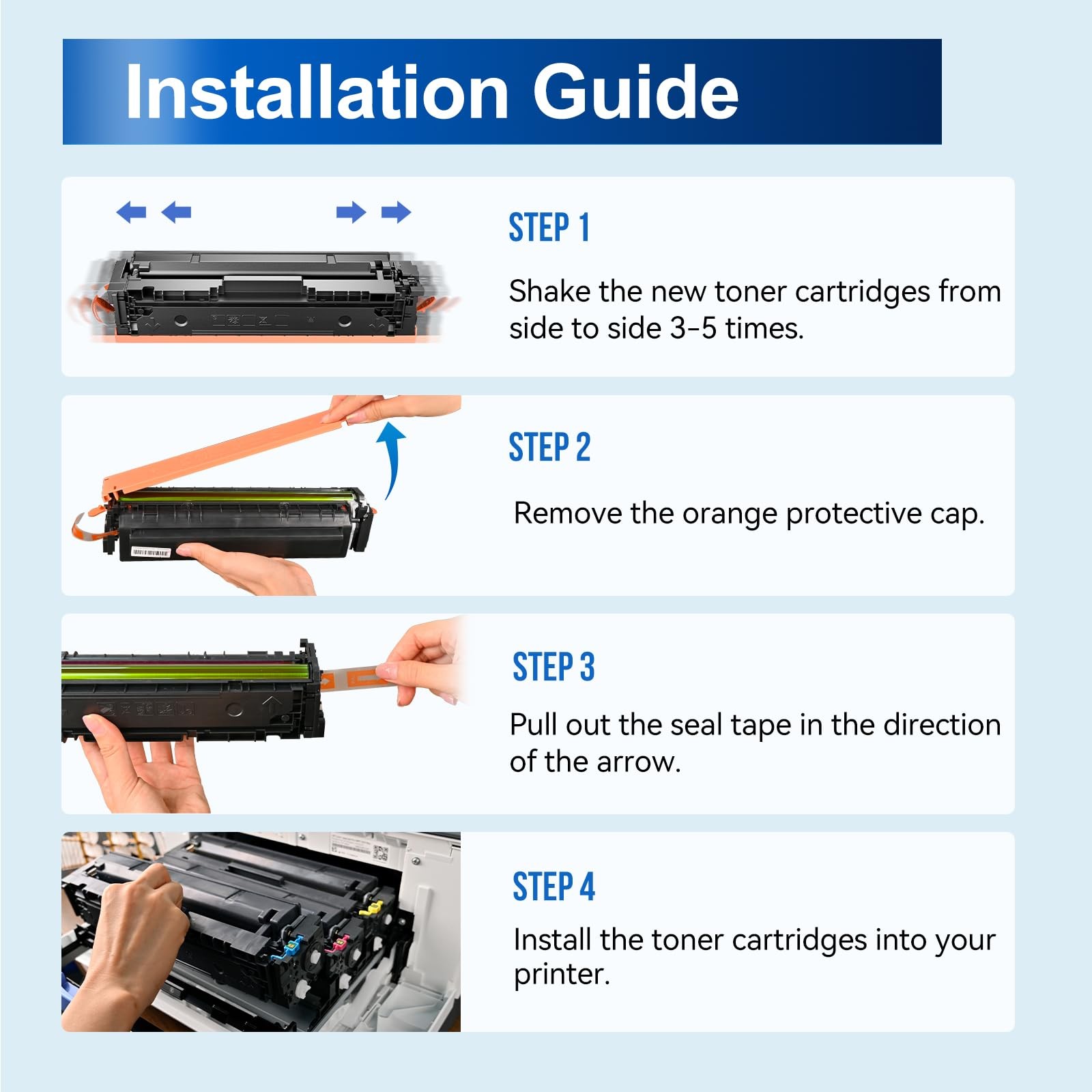 Installation Guide

STEP 1

Shake the new toner cartridges from side to side 3-5 times.

STEP 2

Remove the orange protective cap.

STEP 3

Pull out the seal tape in the direction of the arrow.

STEP 4

Install the toner cartridges into your printer.