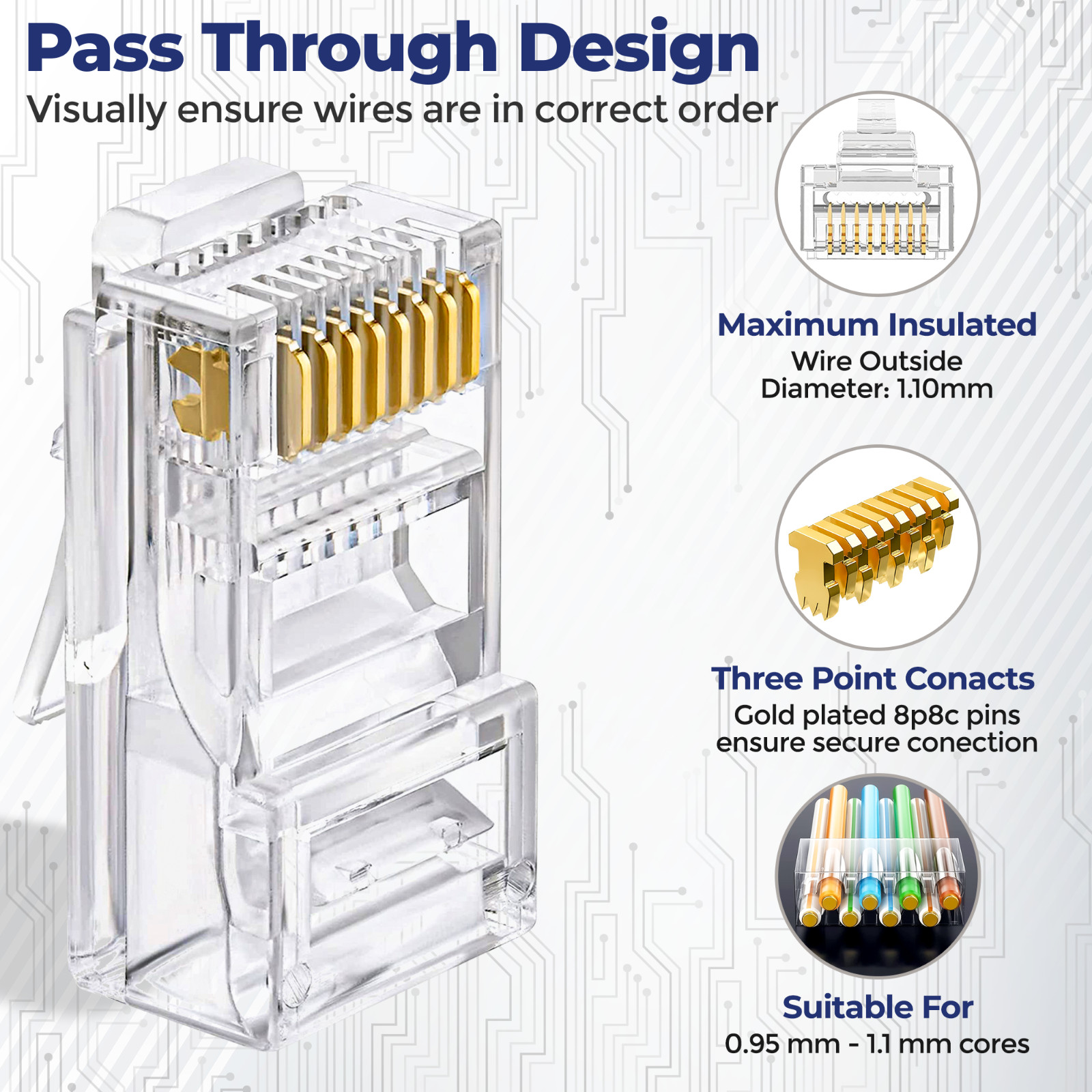 Pass Through Design

Visually ensure wires are in correct order

Maximum Insulated
Wire Outside
Diameter: 1.10mm

Three Point Conacts
Gold plated 8p8c pins
ensure secure conection

Suitable For
0.95 mm - 1.1 mm cores